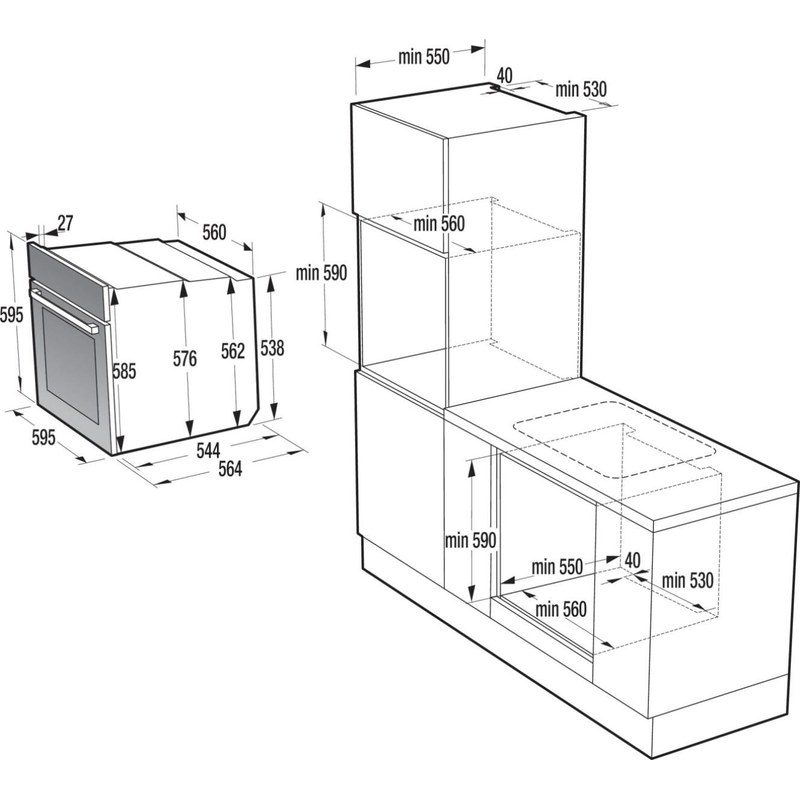 27
560
595
585
576
562
538
595
544
564
min 550
40
min 530
min 560
min 590
min 590
min 550
40
min 530
min 560