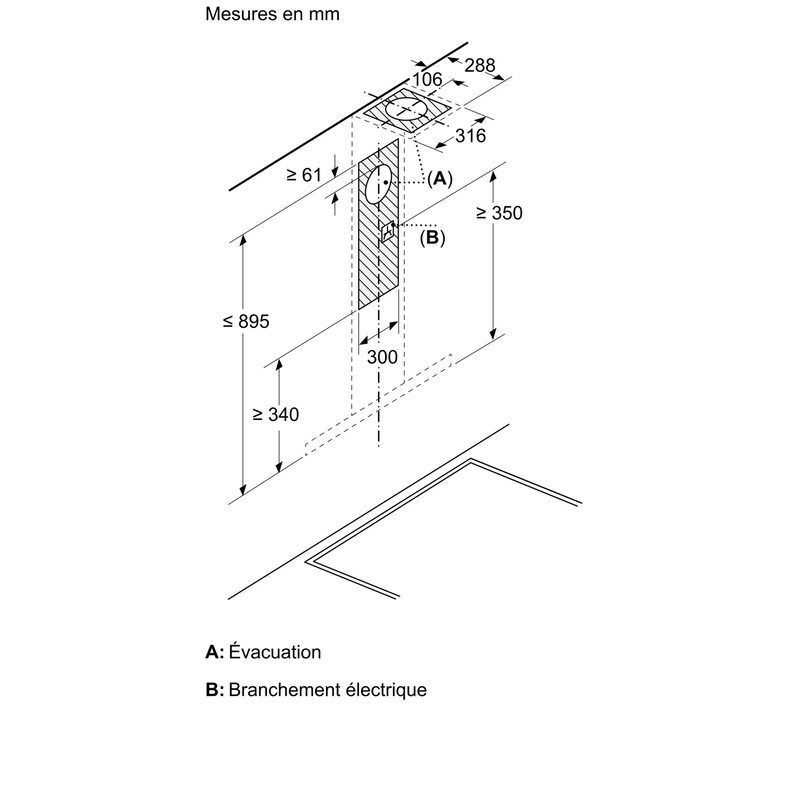 Mesures en mm

288
106
316
≥ 61
(A)
≥ 350
(B)
≤ 895
300
≥ 340

A: Évacuation

B: Branchement électrique