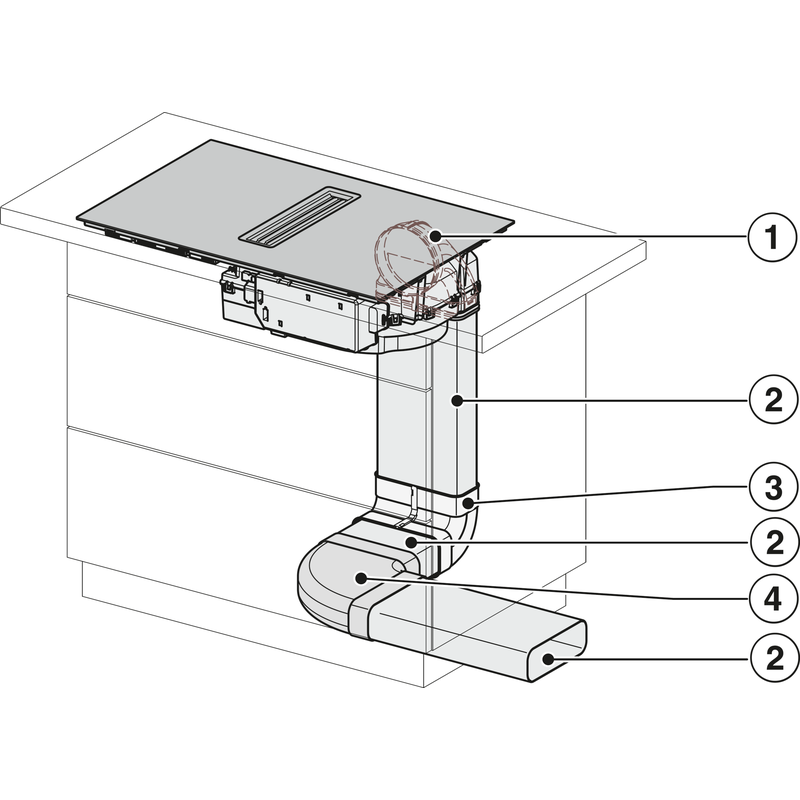 1
2
3
2
4
2