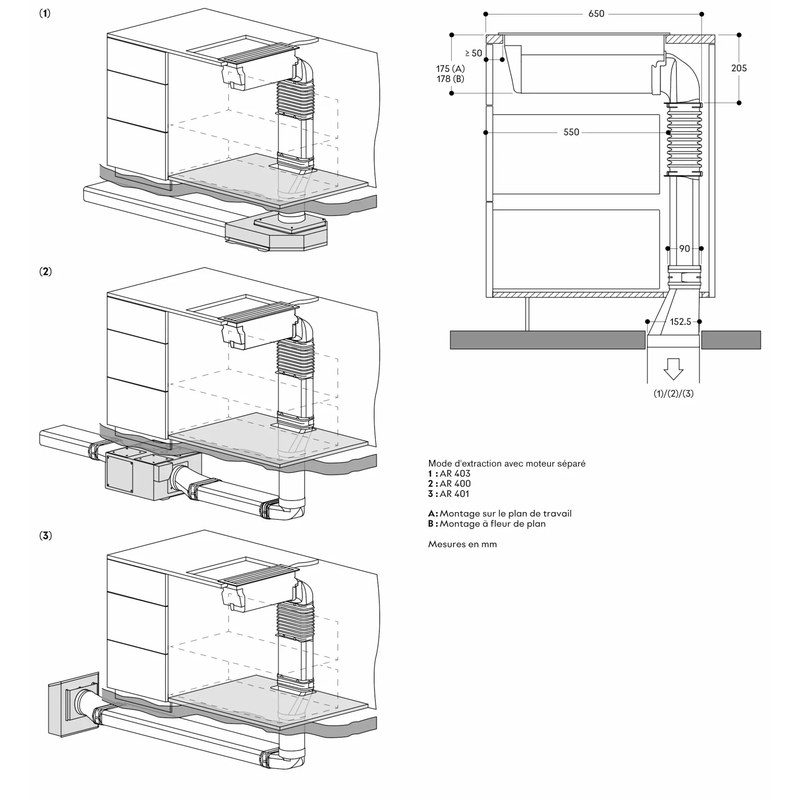 (1)

(2)

(3)

650

≥ 50

175 (A)
178 (B)

205

550

90

152.5

(1)/(2)/(3)

Mode d'extraction avec moteur séparé
1 : AR 403
2 : AR 400
3 : AR 401

A : Montage sur le plan de travail
B : Montage à fleur de plan

Mesures en mm