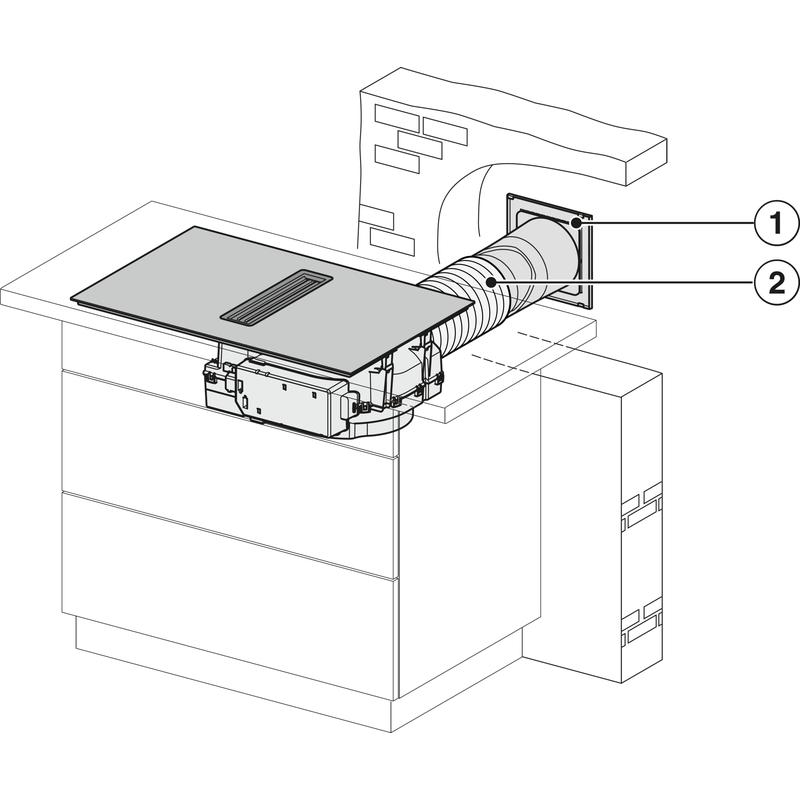 1
2