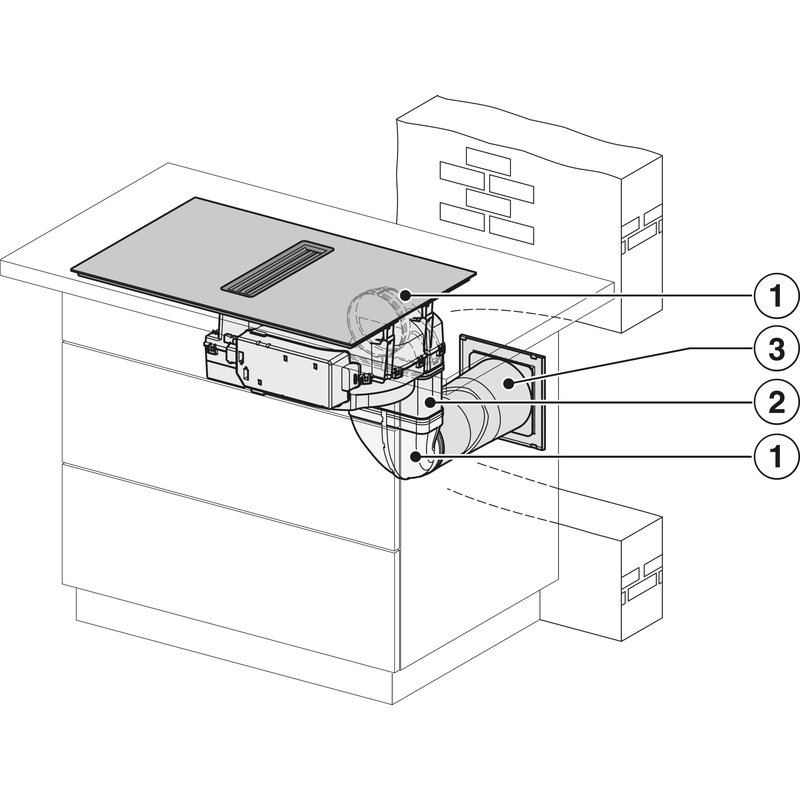 1
3
2
1