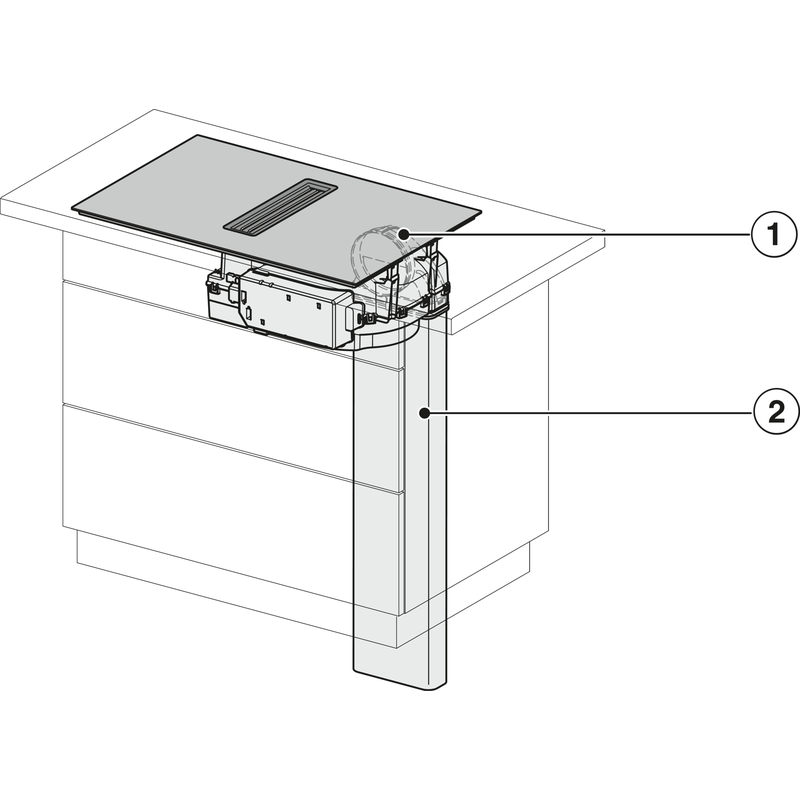 1
2