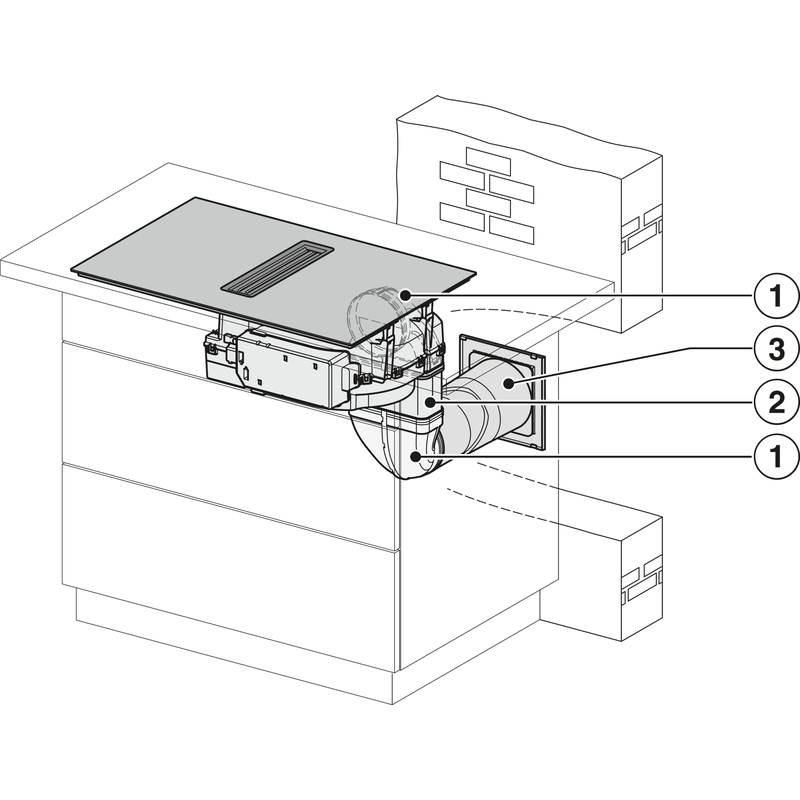 1
3
2
1