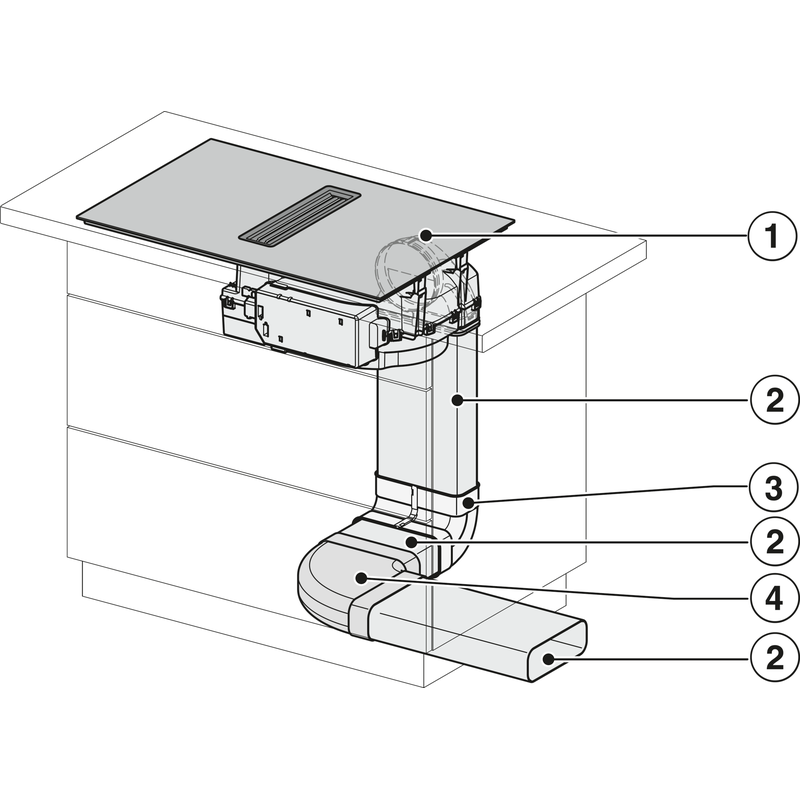 1
2
3
2
4
2