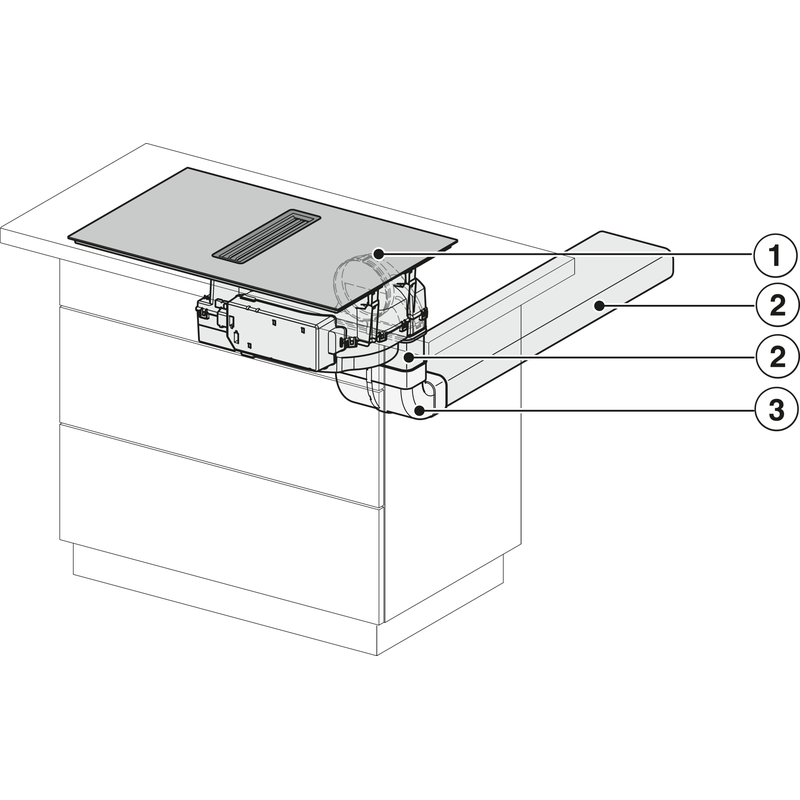 1
2
2
3