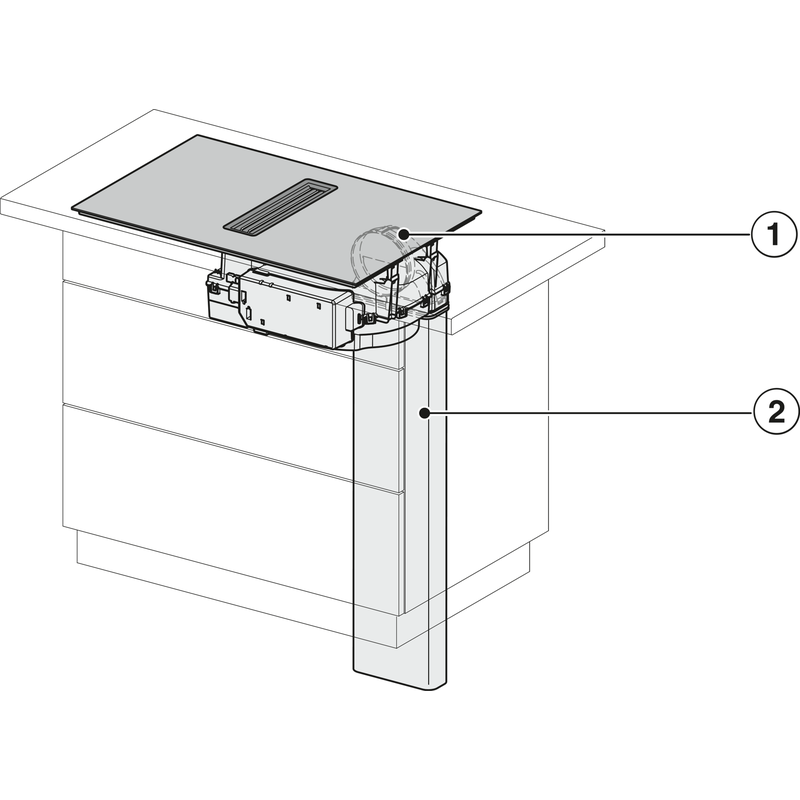 1
2