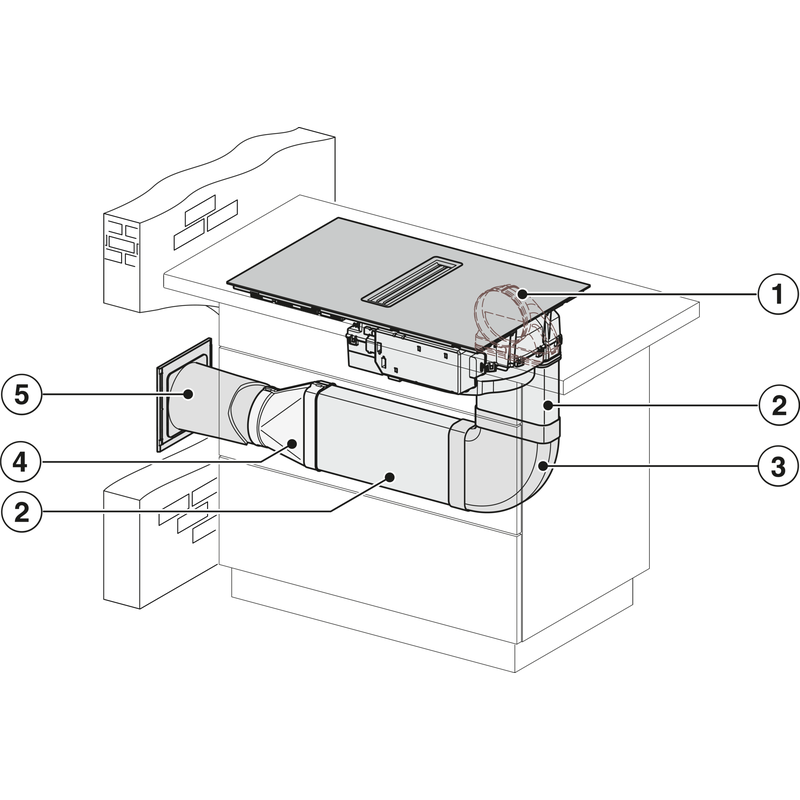 1
5
2
4
3
2