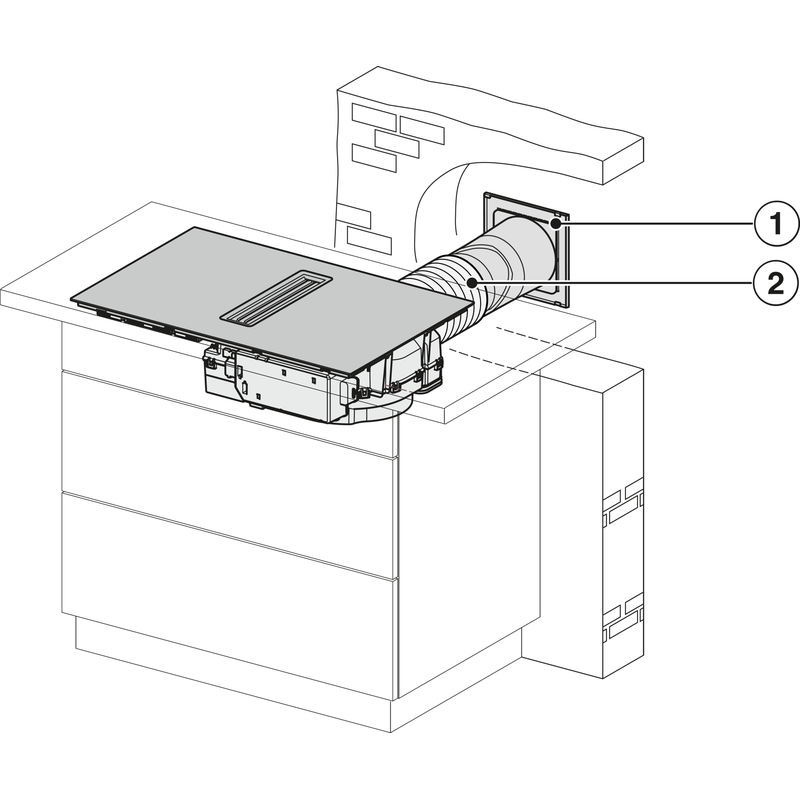 1
2