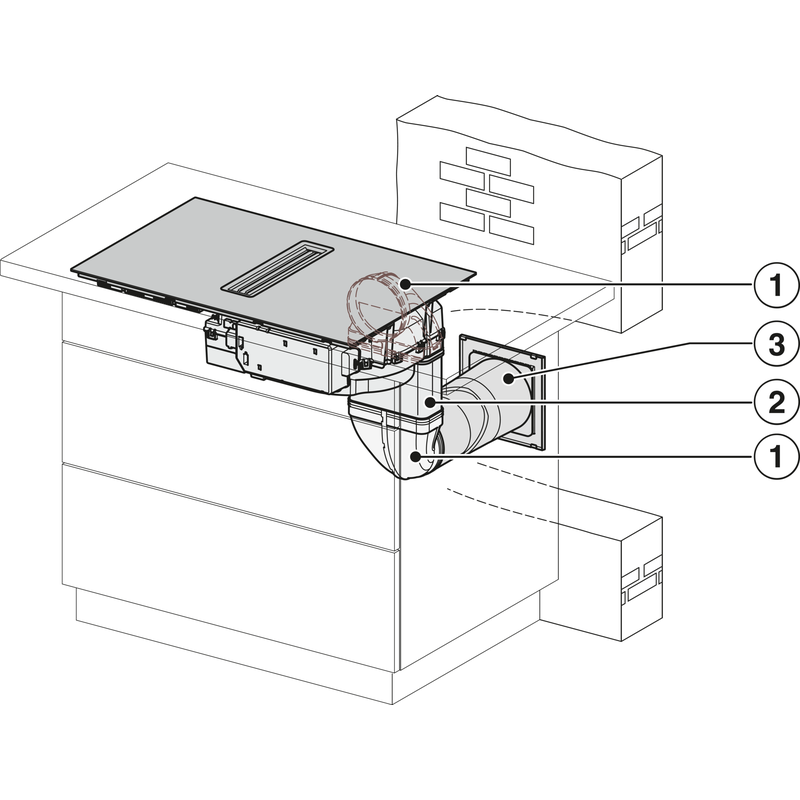 1
3
2
1