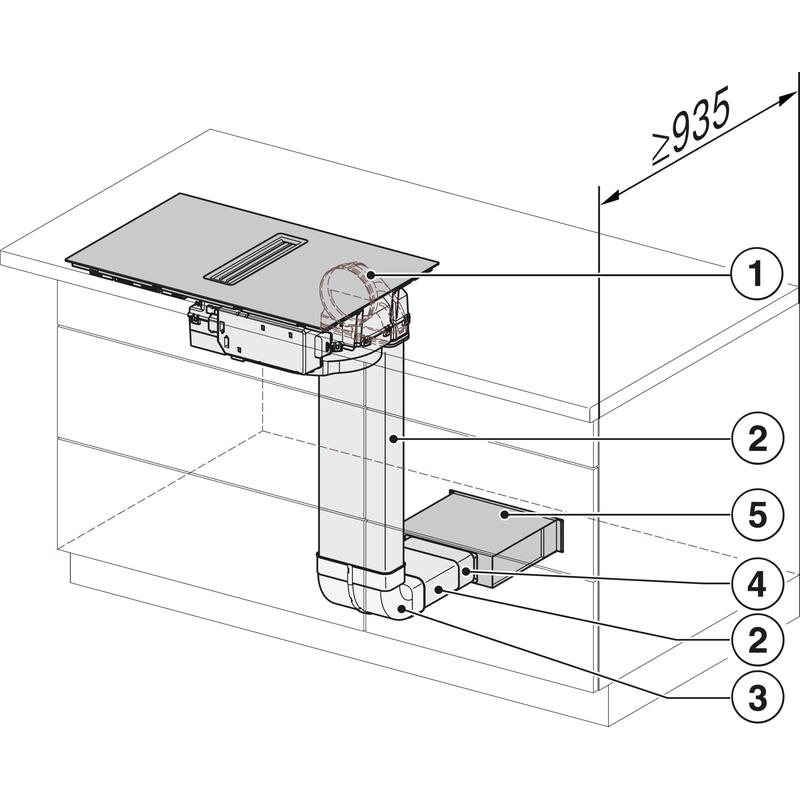 ≥935
1
2
5
4
2
3