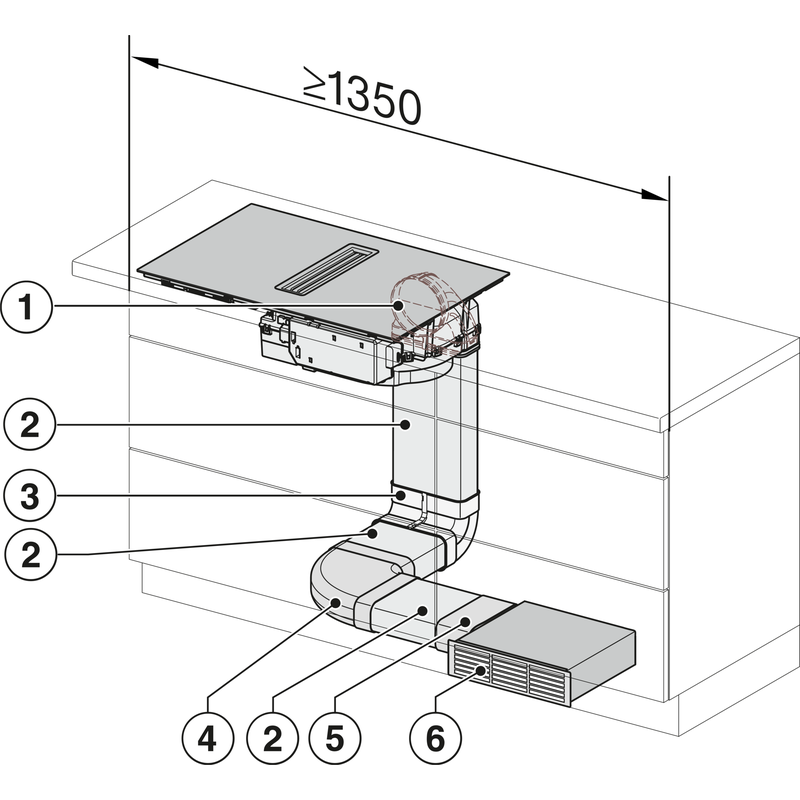 $\geq 1350$

1

2

3

2

4

2

5

6