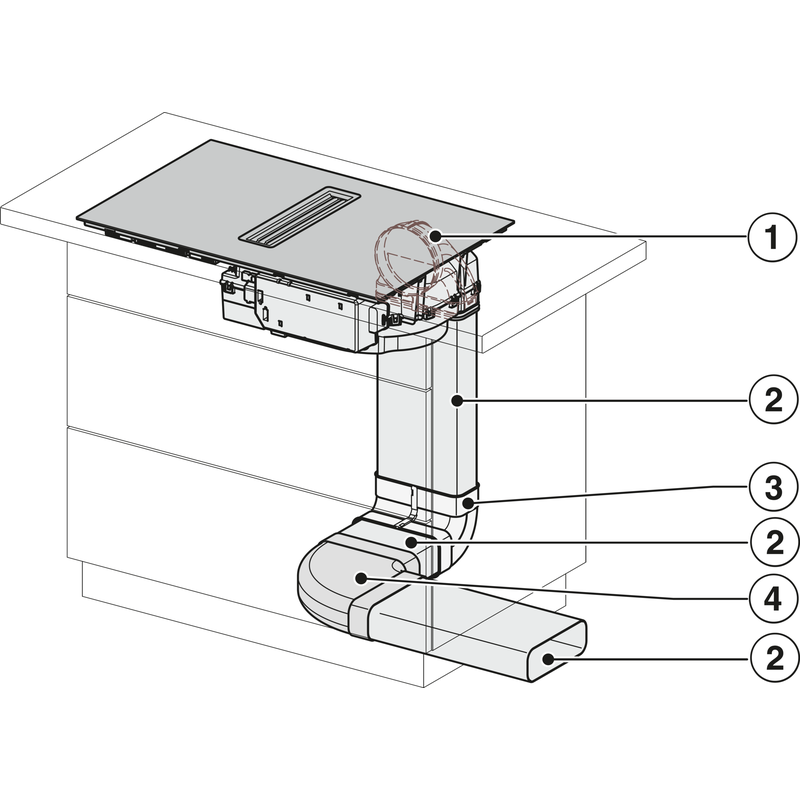 1
2
3
2
4
2