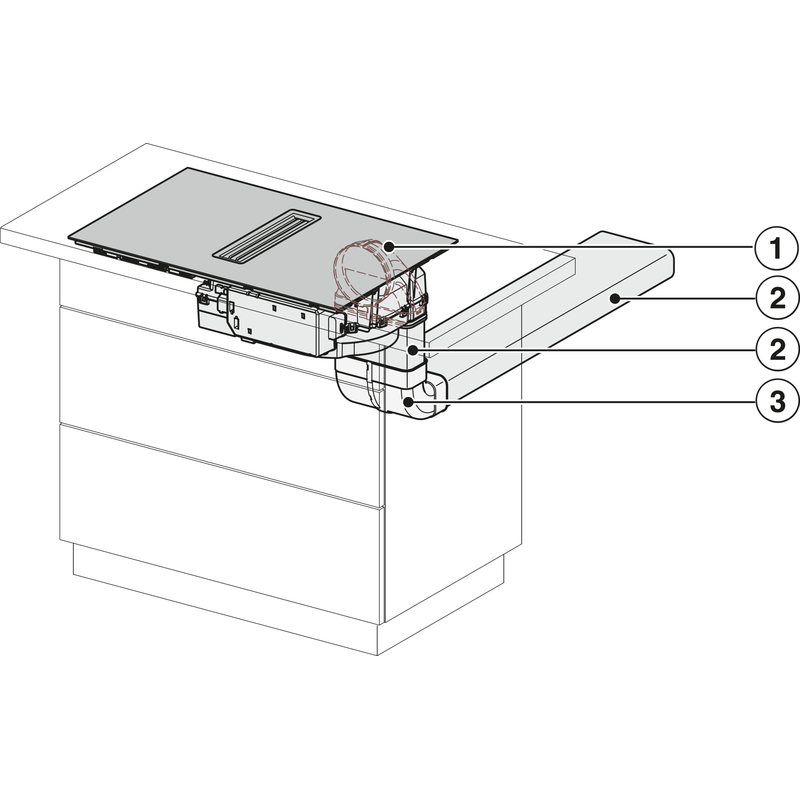 1
2
2
3