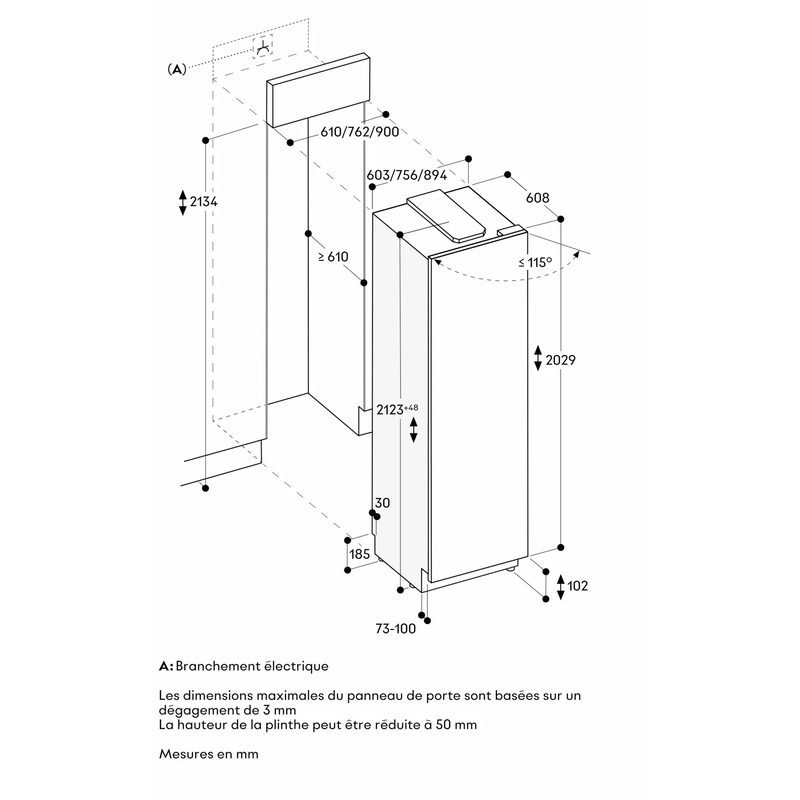 (A)

610/762/900

603/756/894

608

2134

≥ 610

≤ 115°

2029

$2123^{+48}$

30

185

102

73-100

A: Branchement électrique

Les dimensions maximales du panneau de porte sont basées sur un dégagement de 3 mm
La hauteur de la plinthe peut être réduite à 50 mm

Mesures en mm