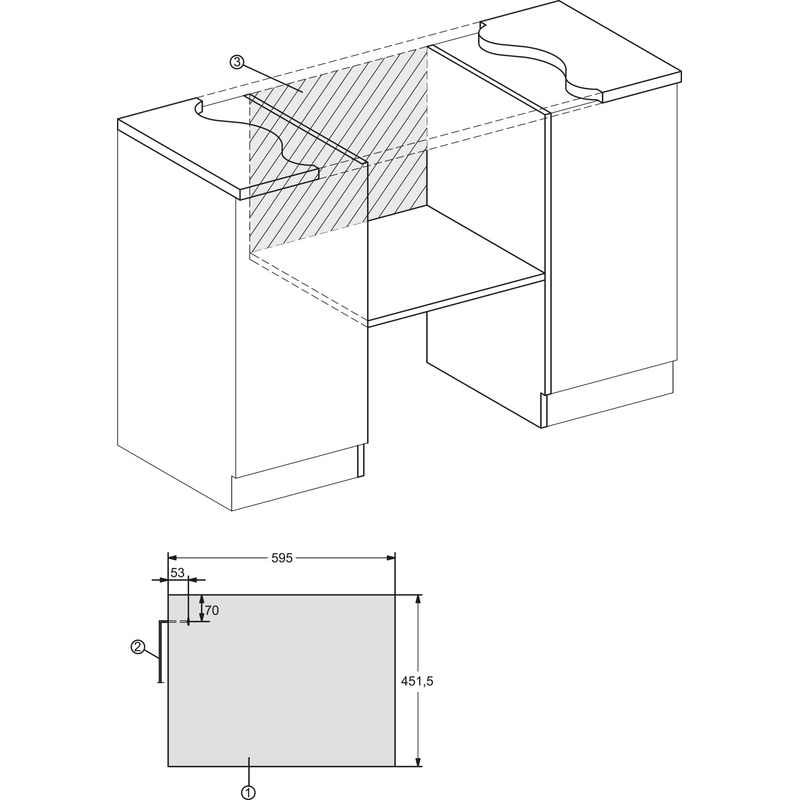 ③

595

53

70

②

451,5

①