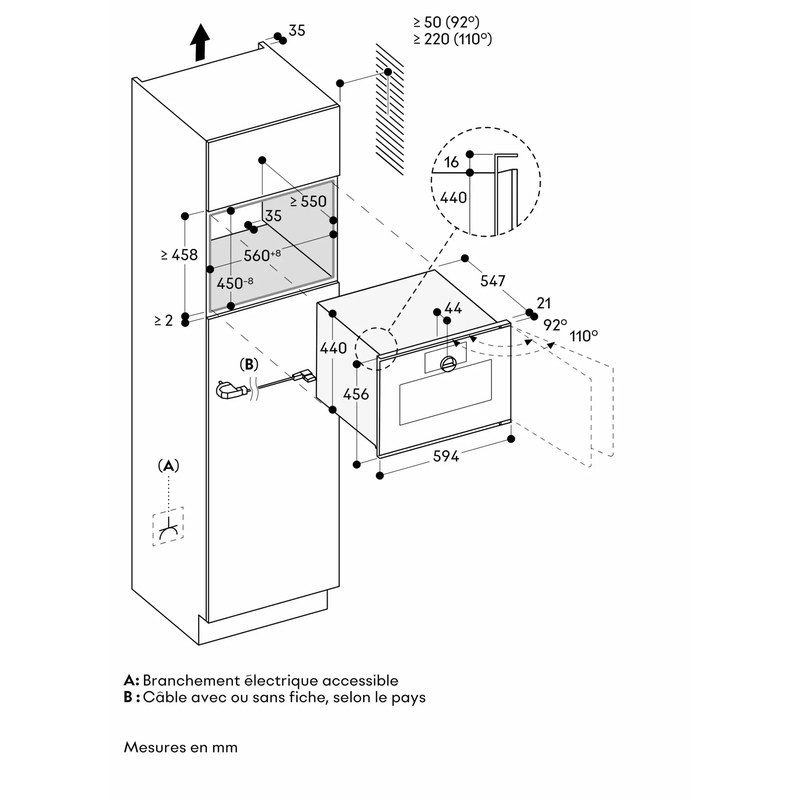 35
≥ 50 (92°)
≥ 220 (110°)
16
440
≥ 550
35
≥ 458
$560^{+8}$
$450^{-8}$
≥ 2
547
21
92°
110°
44
440
456
594
(B)
(A)

A: Branchement électrique accessible
B : Câble avec ou sans fiche, selon le pays

Mesures en mm