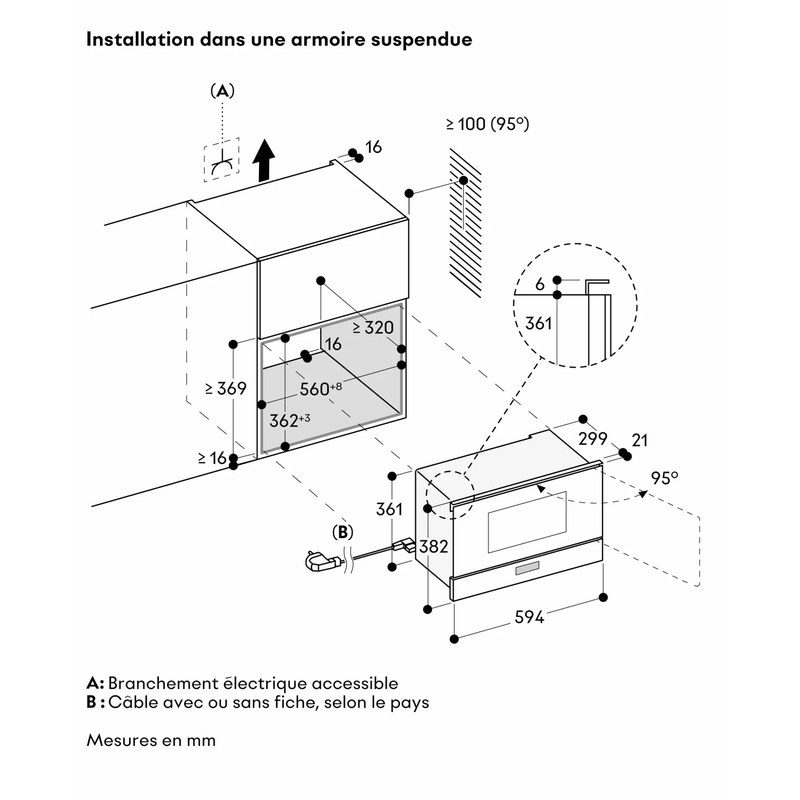 Installation dans une armoire suspendue

(A)

16

≥ 100 (95°)

6

361

≥ 320

16

≥ 369

$560^{+8}$

$362^{+3}$

≥ 16

299

21

95°

361

(B)

382

594

A: Branchement électrique accessible
B : Câble avec ou sans fiche, selon le pays

Mesures en mm