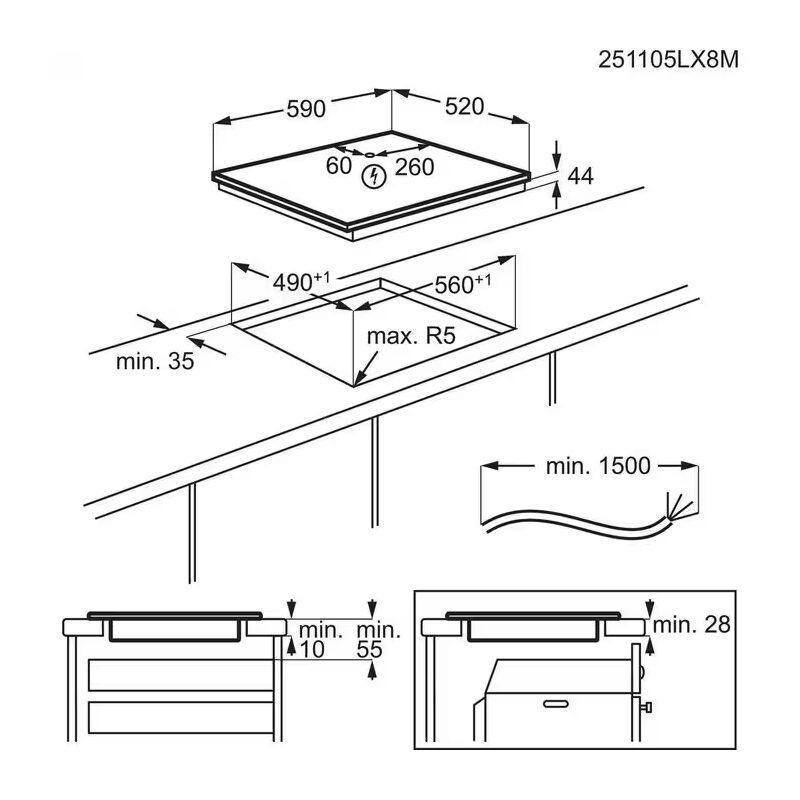 251105LX8M

590

520

60

260

44

$490^{+1}$

$560^{+1}$

max. R5

min. 35

min. 1500

min.
10

min.
55

min. 28