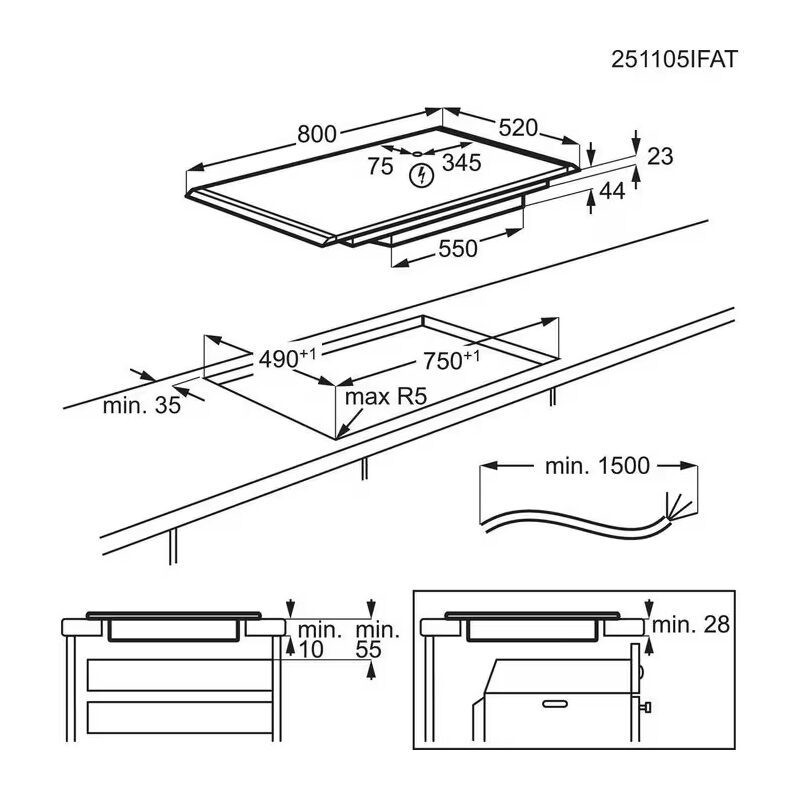 251105IFAT

800
520
75
345
23
44
550

$490^{+1}$
$750^{+1}$
min. 35
max R5

min. 1500

min.
10
min.
55

min. 28